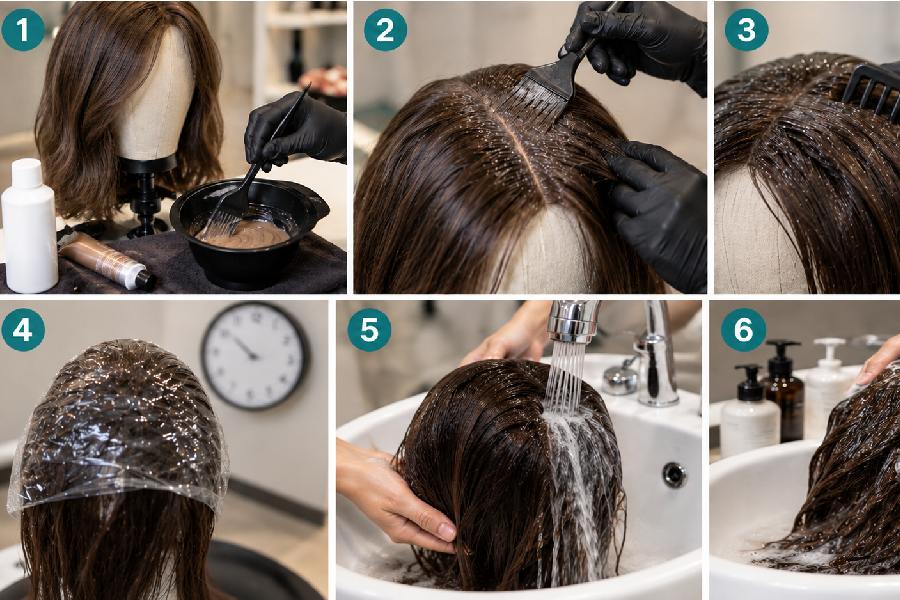 1
2
3
4
5
6